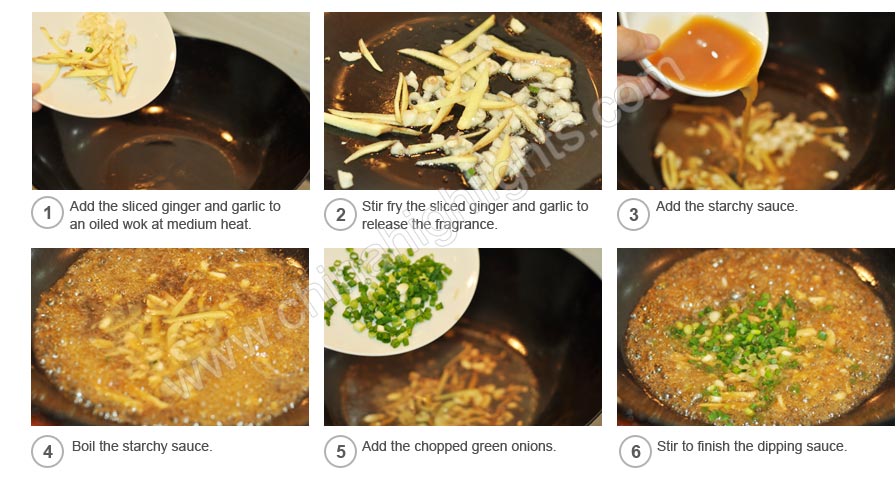 www.chinahighlights.com

1 Add the sliced ginger and garlic to an oiled wok at medium heat.

2 Stir fry the sliced ginger and garlic to release the fragrance.

3 Add the starchy sauce.

4 Boil the starchy sauce.

5 Add the chopped green onions.

6 Stir to finish the dipping sauce.