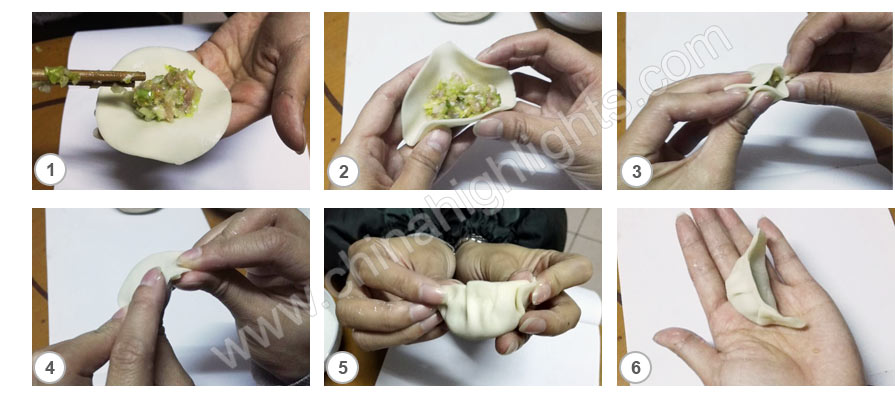 1
2
3
4
5
6
www.chinahighlights.com